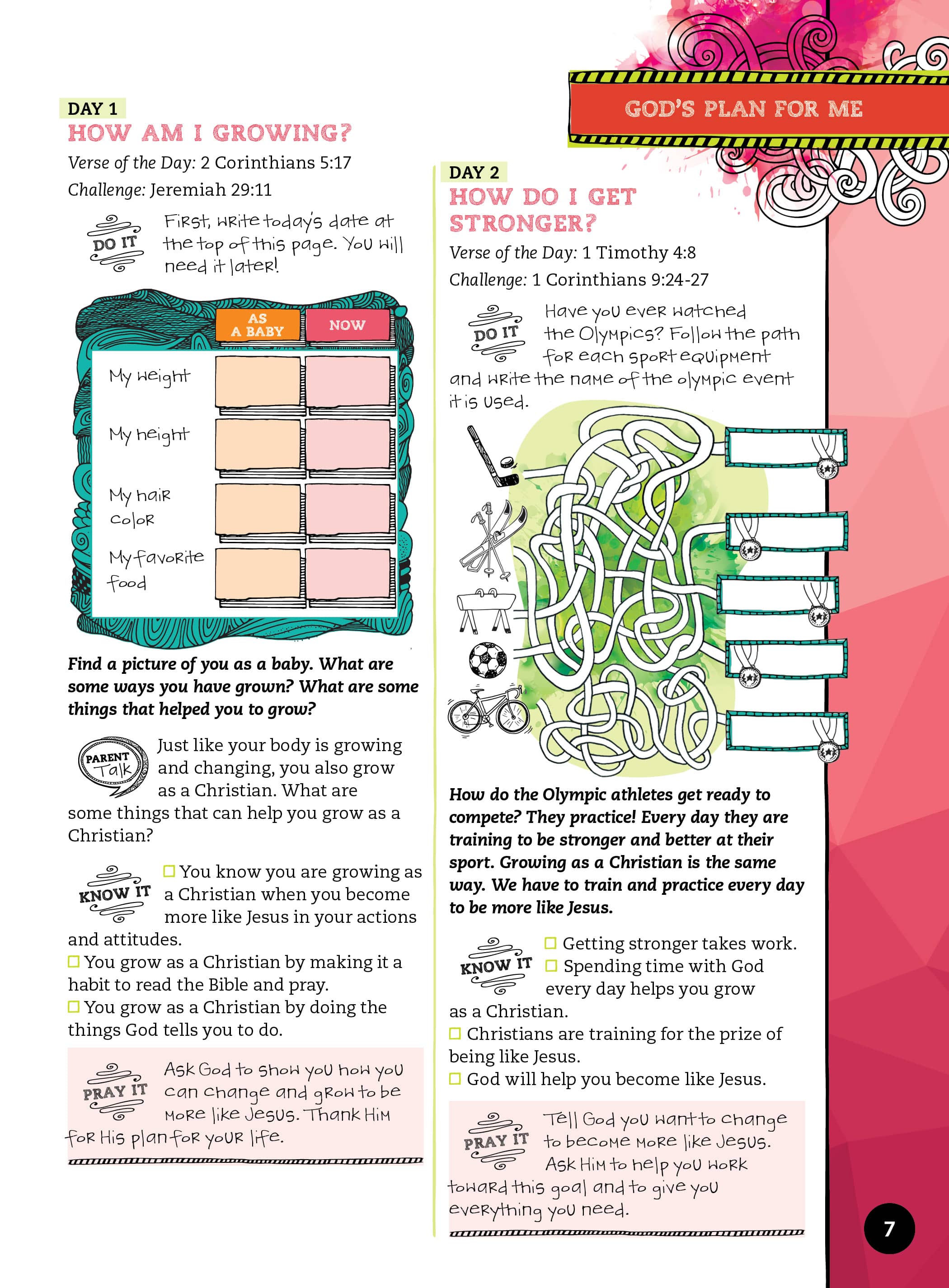 GOD'S PLAN FOR ME

DAY 1
HOW AM I GROWING?
Verse of the Day: 2 Corinthians 5:17
Challenge: Jeremiah 29:11

DO IT First, write today's date at the top of this page. You will need it later!

| | AS A BABY | NOW |
|---|---|---|
| My weight | | |
| My height | | |
| My hair color | | |
| My favorite food | | |

Find a picture of you as a baby. What are some ways you have grown? What are some things that helped you to grow?

PARENT Talk Just like your body is growing and changing, you also grow as a Christian. What are some things that can help you grow as a Christian?

KNOW IT ☐ You know you are growing as a Christian when you become more like Jesus in your actions and attitudes.
☐ You grow as a Christian by making it a habit to read the Bible and pray.
☐ You grow as a Christian by doing the things God tells you to do.

PRAY IT Ask God to show you how you can change and grow to be more like Jesus. Thank Him for His plan for your life.

DAY 2
HOW DO I GET STRONGER?
Verse of the Day: 1 Timothy 4:8
Challenge: 1 Corinthians 9:24-27

DO IT Have you ever watched the Olympics? Follow the path for each sport equipment and write the name of the olympic event it is used.

How do the Olympic athletes get ready to compete? They practice! Every day they are training to be stronger and better at their sport. Growing as a Christian is the same way. We have to train and practice every day to be more like Jesus.

KNOW IT ☐ Getting stronger takes work.
☐ Spending time with God every day helps you grow as a Christian.
☐ Christians are training for the prize of being like Jesus.
☐ God will help you become like Jesus.

PRAY IT Tell God you want to change to become more like Jesus. Ask Him to help you work toward this goal and to give you everything you need.

7