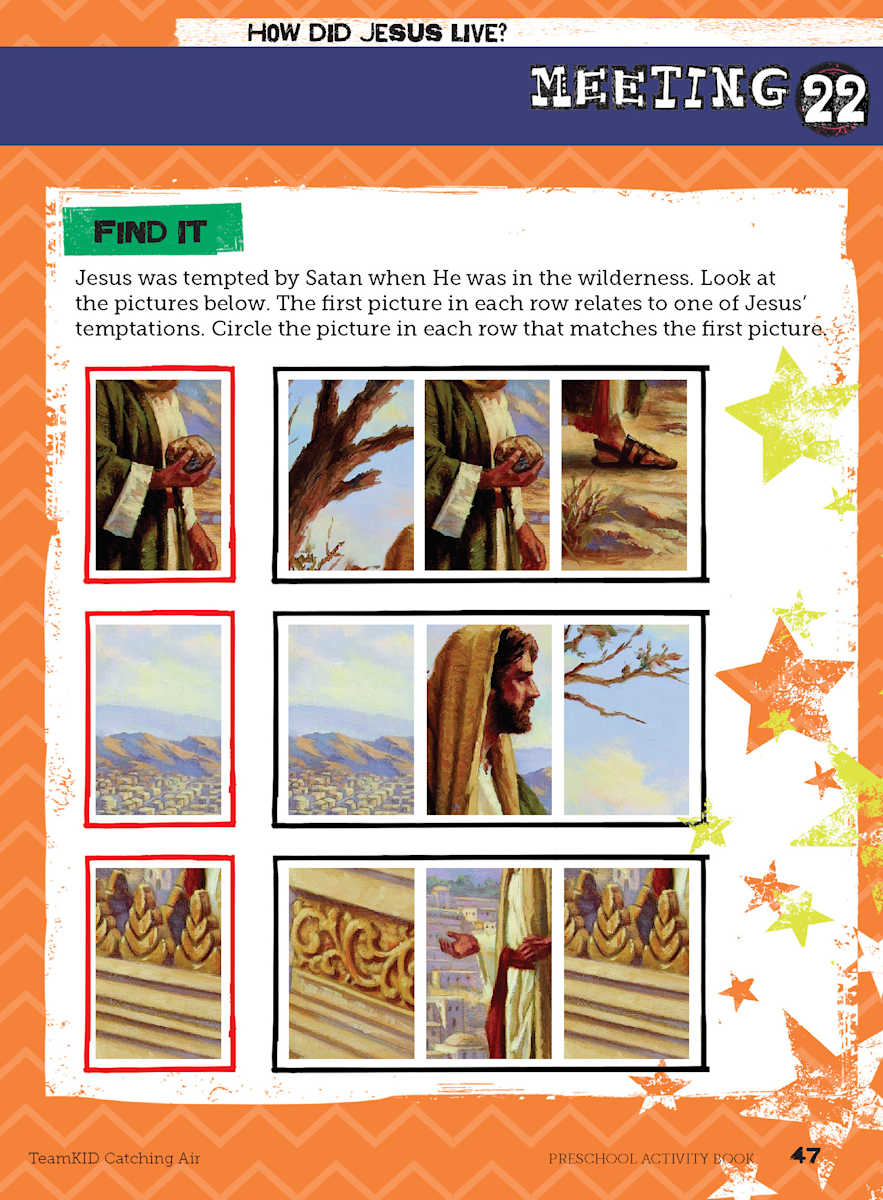 HOW DID JESUS LIVE?

MEETING 22

FIND IT

Jesus was tempted by Satan when He was in the wilderness. Look at the pictures below. The first picture in each row relates to one of Jesus' temptations. Circle the picture in each row that matches the first picture.

TeamKID Catching Air

PRESCHOOL ACTIVITY BOOK 47